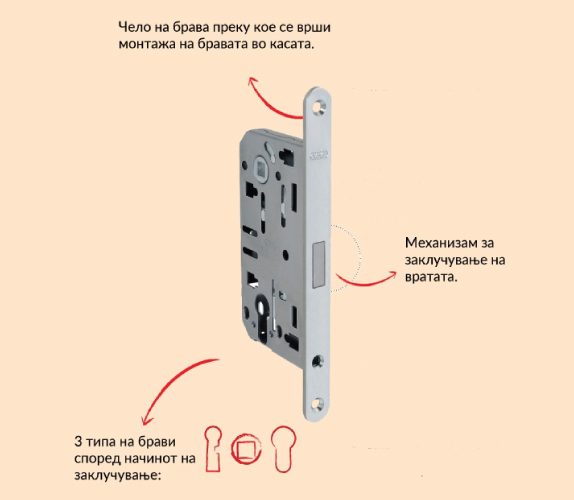 Чело на брава преку кое се врши монтажа на бравата во касата.

Механизам за заклучување на вратата.

3 типа на брави според начинот на заклучување: