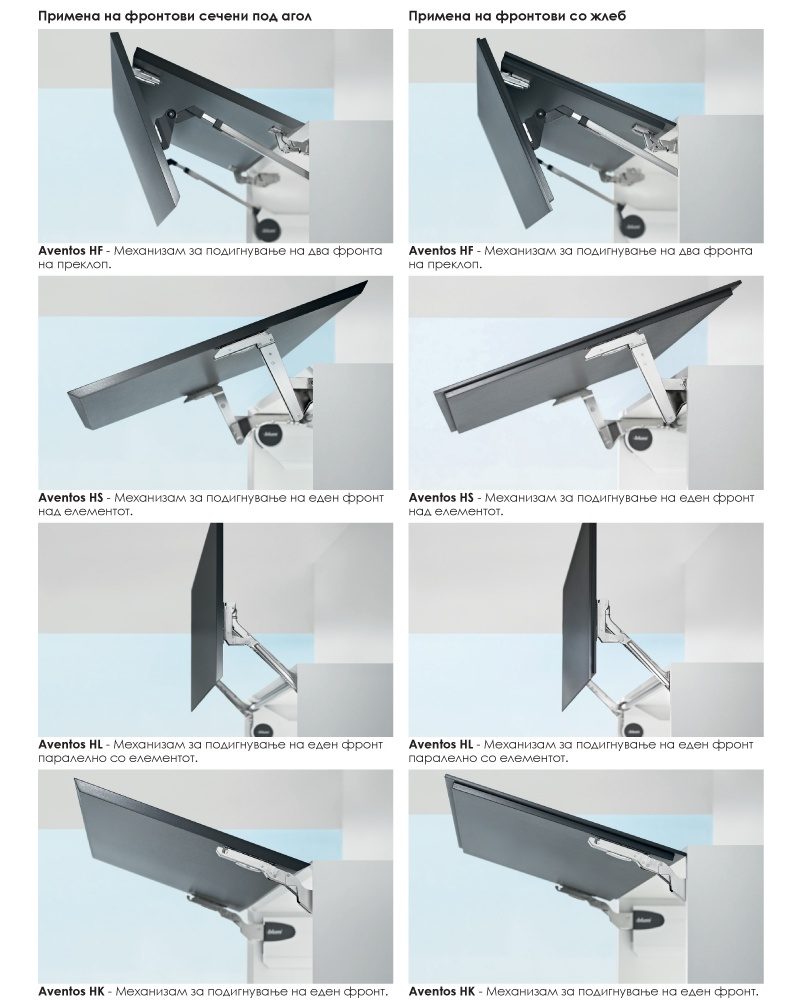 Примена на фронтови сечени под агол

Aventos HF - Механизам за подигнување на два фронта на преклоп.

Aventos HS - Механизам за подигнување на еден фронт над елементот.

Aventos HL - Механизам за подигнување на еден фронт паралелно со елементот.

Aventos HK - Механизам за подигнување на еден фронт.

Примена на фронтови со жлеб

Aventos HF - Механизам за подигнување на два фронта на преклоп.

Aventos HS - Механизам за подигнување на еден фронт над елементот.

Aventos HL - Механизам за подигнување на еден фронт паралелно со елементот.

Aventos HK - Механизам за подигнување на еден фронт.